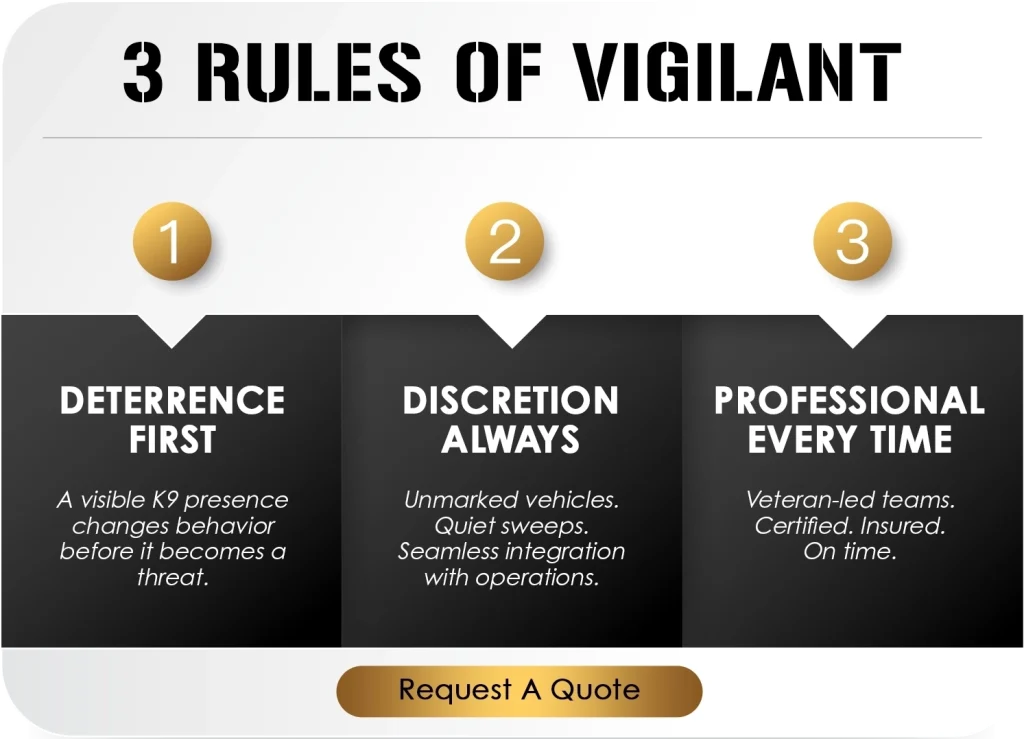 3 RULES OF VIGILANT

1

DETERRENCE FIRST

A visible K9 presence changes behavior before it becomes a threat.

2

DISCRETION ALWAYS

Unmarked vehicles. Quiet sweeps. Seamless integration with operations.

3

PROFESSIONAL EVERY TIME

Veteran-led teams. Certified. Insured. On time.

Request A Quote